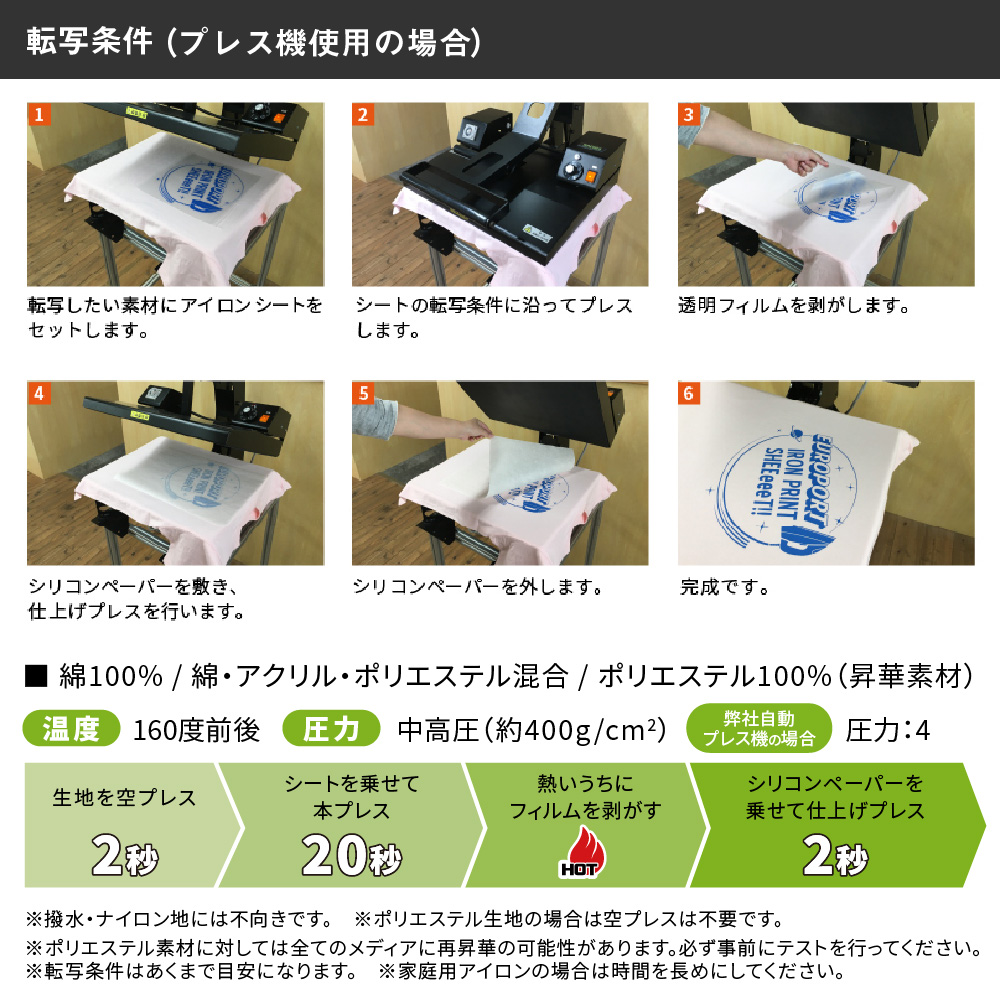 転写条件（プレス機使用の場合）

1
転写したい素材にアイロンシートをセットします。

2
シートの転写条件に沿ってプレスします。

3
透明フィルムを剥がします。

4
シリコンペーパーを敷き、仕上げプレスを行います。

5
シリコンペーパーを外します。

6
EUROPORT IRON PRINT SHEeeeT!!
完成です。

■ 綿100% / 綿・アクリル・ポリエステル混合 / ポリエステル100%（昇華素材）

温度 160度前後 圧力 中高圧（約400g/cm²） 弊社自動プレス機の場合 圧力：4

生地を空プレス 2秒

シートを乗せて本プレス 20秒

熱いうちにフィルムを剥がす HOT

シリコンペーパーを乗せて仕上げプレス 2秒

※撥水・ナイロン地には不向きです。 ※ポリエステル生地の場合は空プレスは不要です。
※ポリエステル素材に対しては全てのメディアに再昇華の可能性があります。必ず事前にテストを行ってください。
※転写条件はあくまで目安になります。 ※家庭用アイロンの場合は時間を長めにしてください。