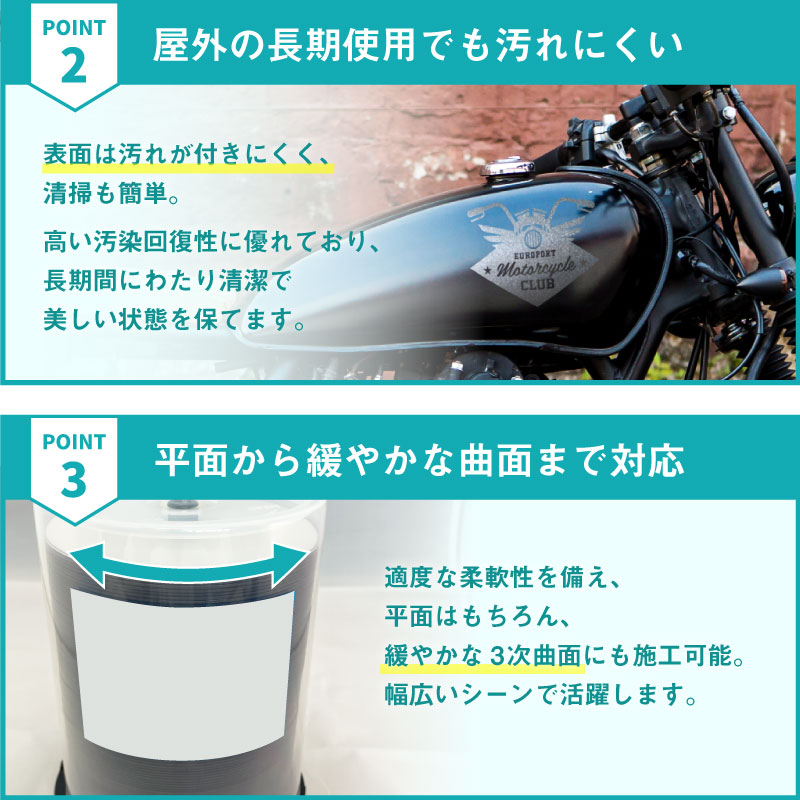 POINT
2

屋外の長期使用でも汚れにくい

表面は汚れが付きにくく、清掃も簡単。

高い汚染回復性に優れており、長期間にわたり清潔で美しい状態を保てます。

EUROPORT
Motorcycle
CLUB

POINT
3

平面から緩やかな曲面まで対応

適度な柔軟性を備え、平面はもちろん、緩やかな3次曲面にも施工可能。幅広いシーンで活躍します。