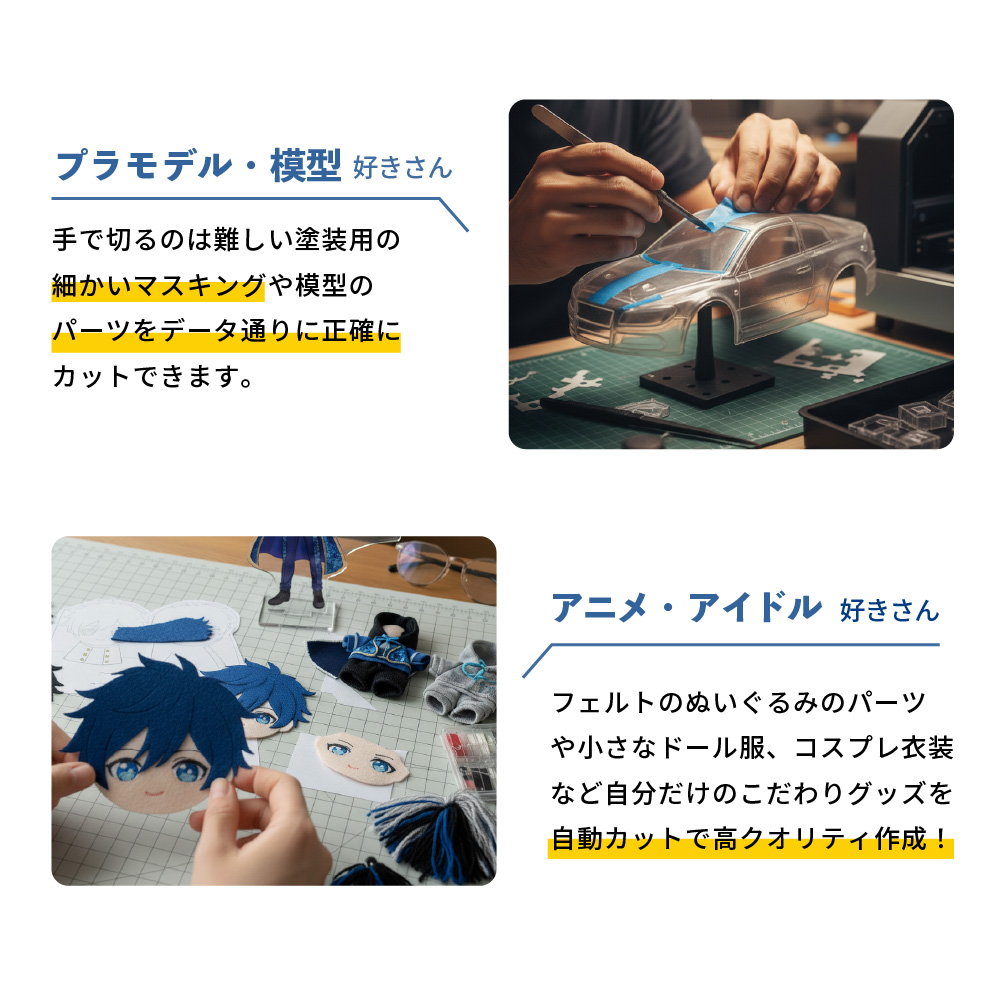 プラモデル・模型 好きさん

手で切るのは難しい塗装用の細かいマスキングや模型のパーツをデータ通りに正確にカットできます。

アニメ・アイドル 好きさん

フェルトのぬいぐるみのパーツや小さなドール服、コスプレ衣装など自分だけのこだわりグッズを自動カットで高クオリティ作成！