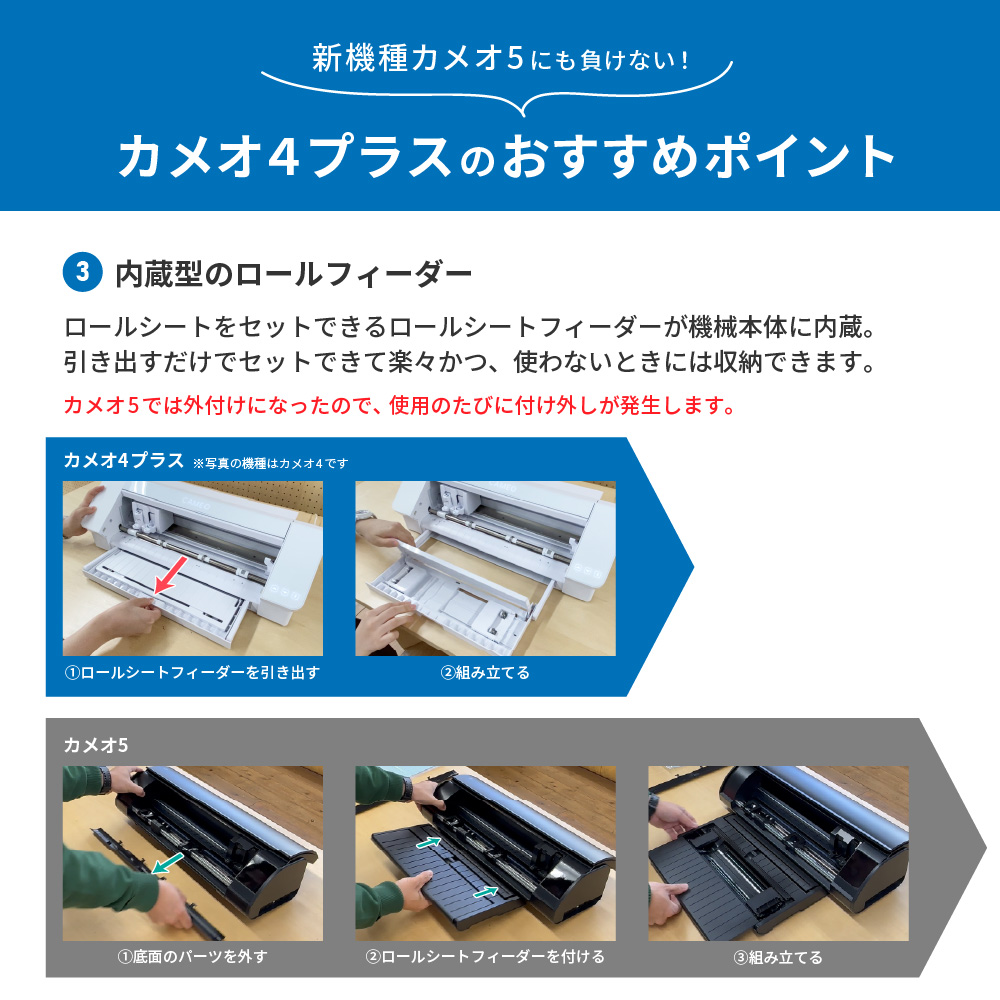 新機種カメオ5にも負けない!

カメオ4プラスのおすすめポイント

3 内蔵型のロールフィーダー

ロールシートをセットできるロールシートフィーダーが機械本体に内蔵。引き出すだけでセットできて楽々かつ、使わないときには収納できます。

カメオ5では外付けになったので、使用のたびに付け外しが発生します。

カメオ4プラス ※写真の機種はカメオ4です

①ロールシートフィーダーを引き出す

②組み立てる

カメオ5

①底面のパーツを外す

②ロールシートフィーダーを付ける

③組み立てる