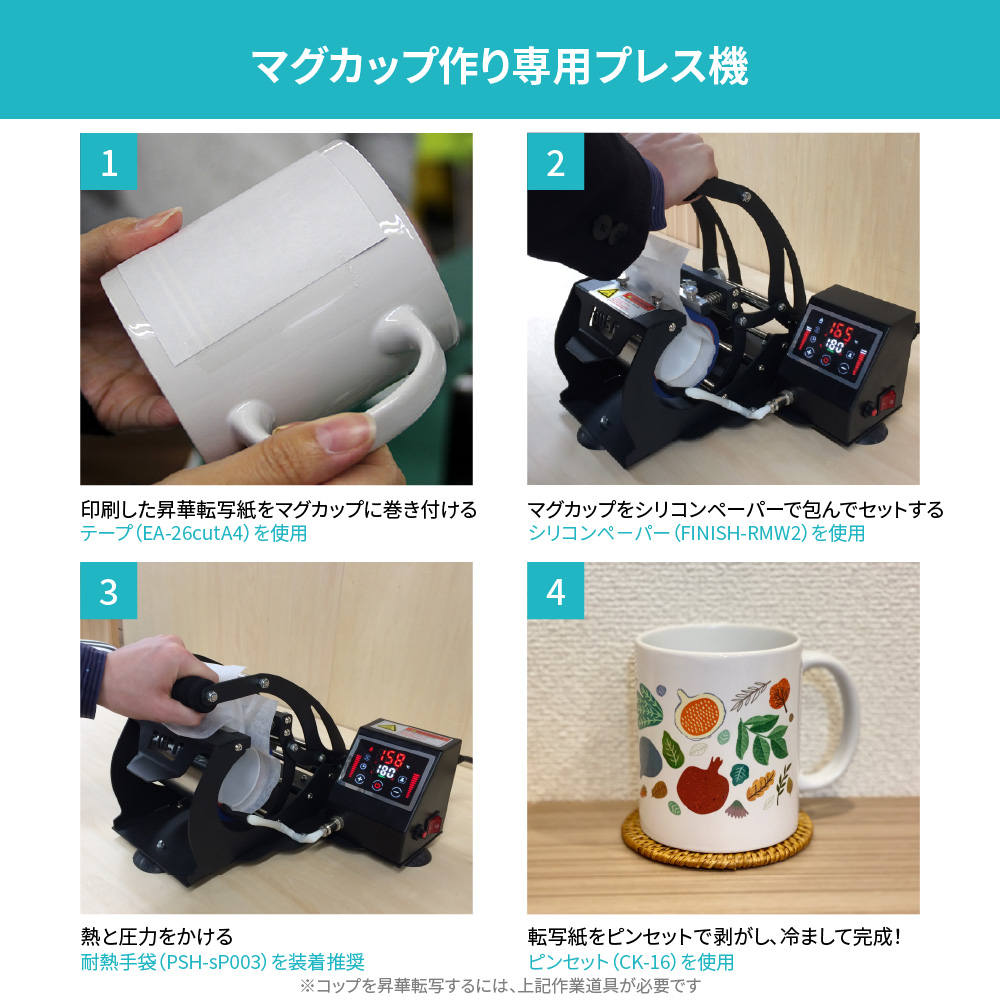 マグカップ作り専用プレス機

1

印刷した昇華転写紙をマグカップに巻き付ける
テープ（EA-26cutA4）を使用

2

165
180

マグカップをシリコンペーパーで包んでセットする
シリコンペーパー（FINISH-RMW2）を使用

3

158
180

熱と圧力をかける
耐熱手袋（PSH-sP003）を装着推奨

4

転写紙をピンセットで剥がし、冷まして完成！
ピンセット（CK-16）を使用

※コップを昇華転写するには、上記作業道具が必要です