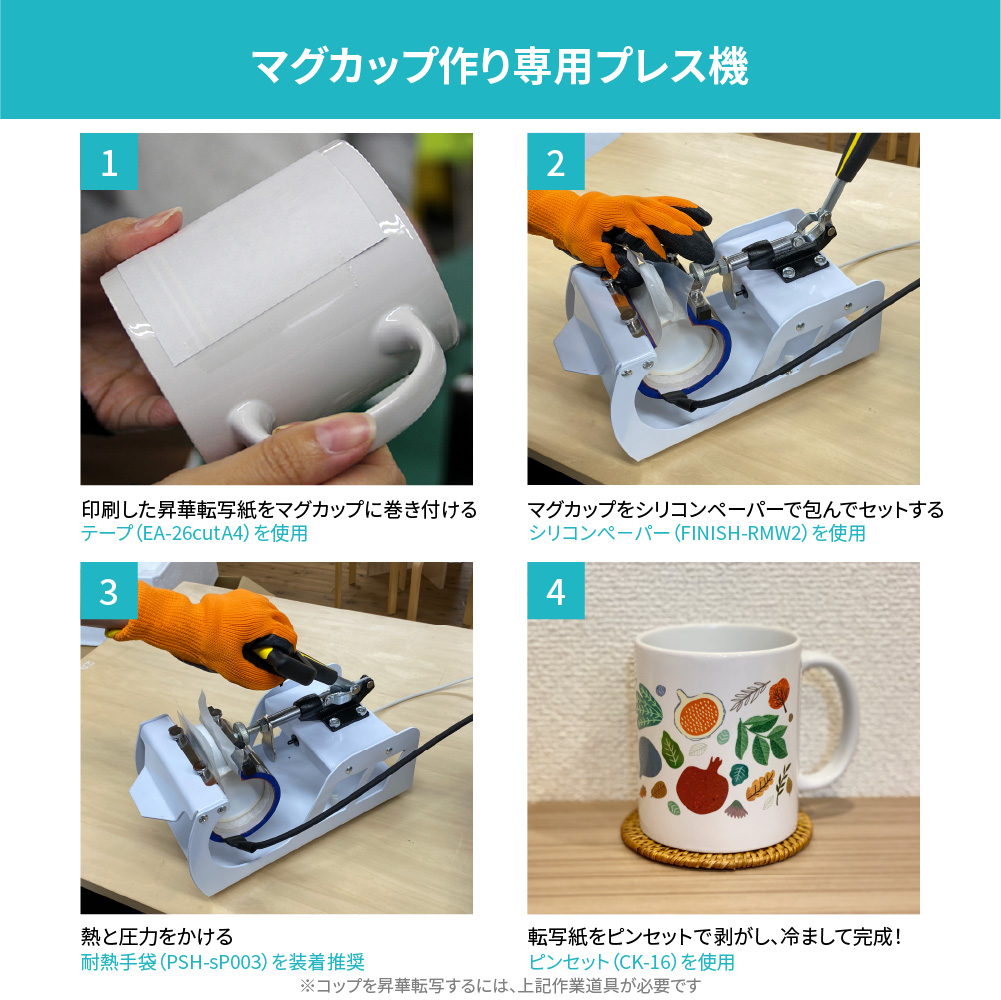 マグカップ作り専用プレス機

1

印刷した昇華転写紙をマグカップに巻き付ける
テープ（EA-26cutA4）を使用

2

マグカップをシリコンペーパーで包んでセットする
シリコンペーパー（FINISH-RMW2）を使用

3

熱と圧力をかける
耐熱手袋（PSH-sP003）を装着推奨

4

転写紙をピンセットで剥がし、冷まして完成！
ピンセット（CK-16）を使用

※コップを昇華転写するには、上記作業道具が必要です