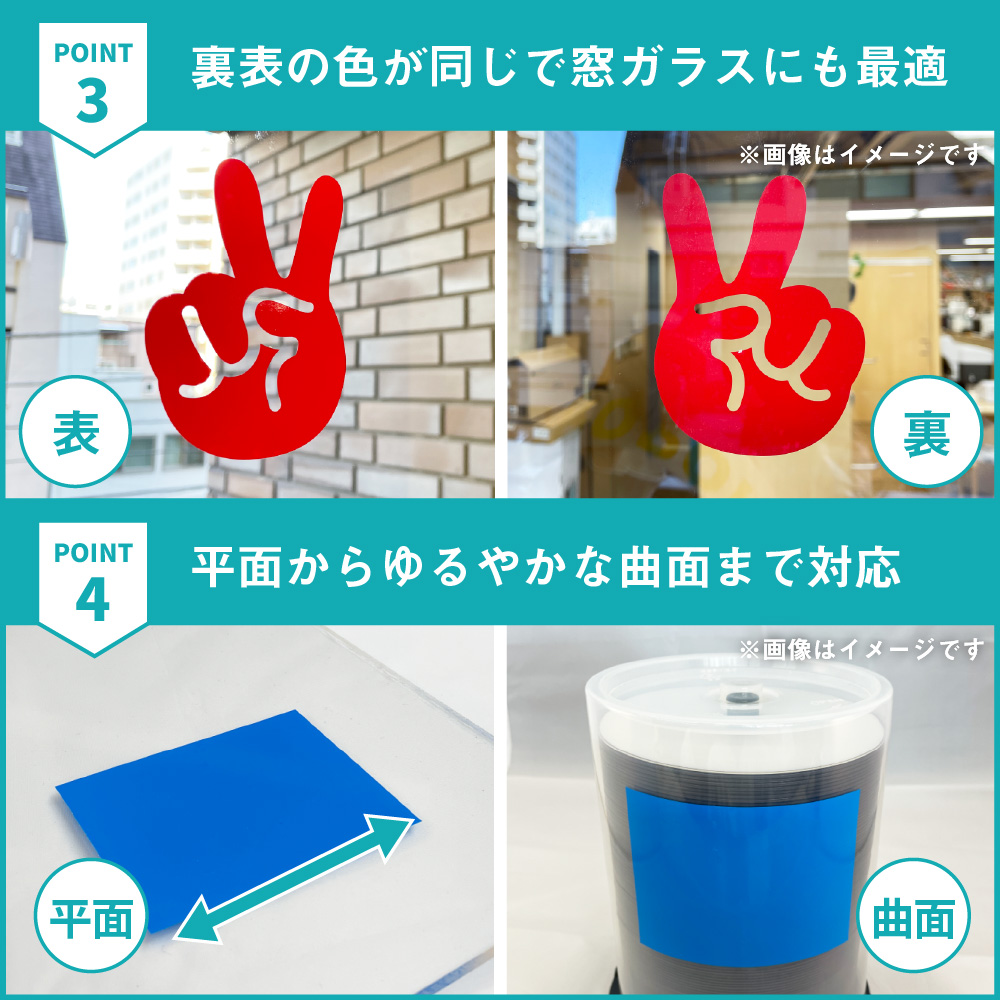 POINT
3

裏表の色が同じで窓ガラスにも最適

※画像はイメージです

表

裏

POINT
4

平面からゆるやかな曲面まで対応

※画像はイメージです

平面

曲面